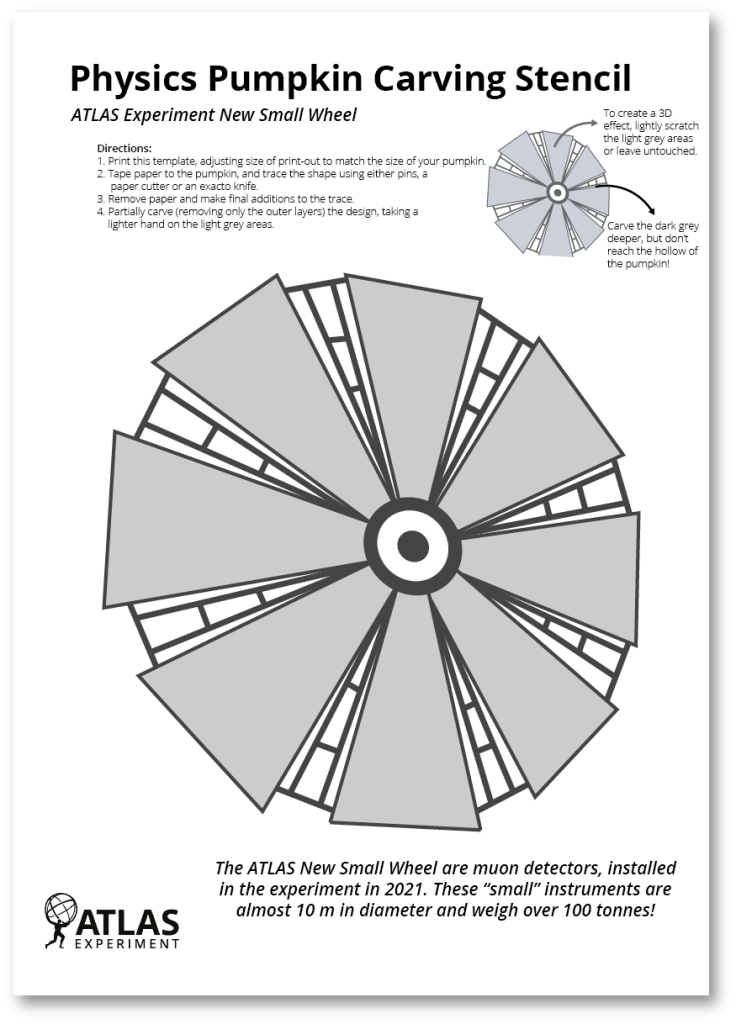 Physics Pumpkin Carving Stencil

ATLAS Experiment New Small Wheel

Directions:
1. Print this template, adjusting size of print-out to match the size of your pumpkin.
2. Tape paper to the pumpkin, and trace the shape using either pins, a paper cutter or an exacto knife.
3. Remove paper and make final additions to the trace.
4. Partially carve (removing only the outer layers) the design, taking a lighter hand on the light grey areas.

To create a 3D effect, lightly scratch the light grey areas or leave untouched.

Carve the dark grey deeper, but don't reach the hollow of the pumpkin!

The ATLAS New Small Wheel are muon detectors, installed in the experiment in 2021. These "small" instruments are almost 10 m in diameter and weigh over 100 tonnes!

ATLAS
EXPERIMENT